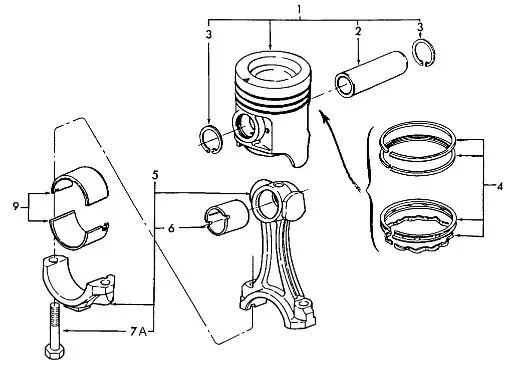 1
3
2
3
4
5
9
6
7A